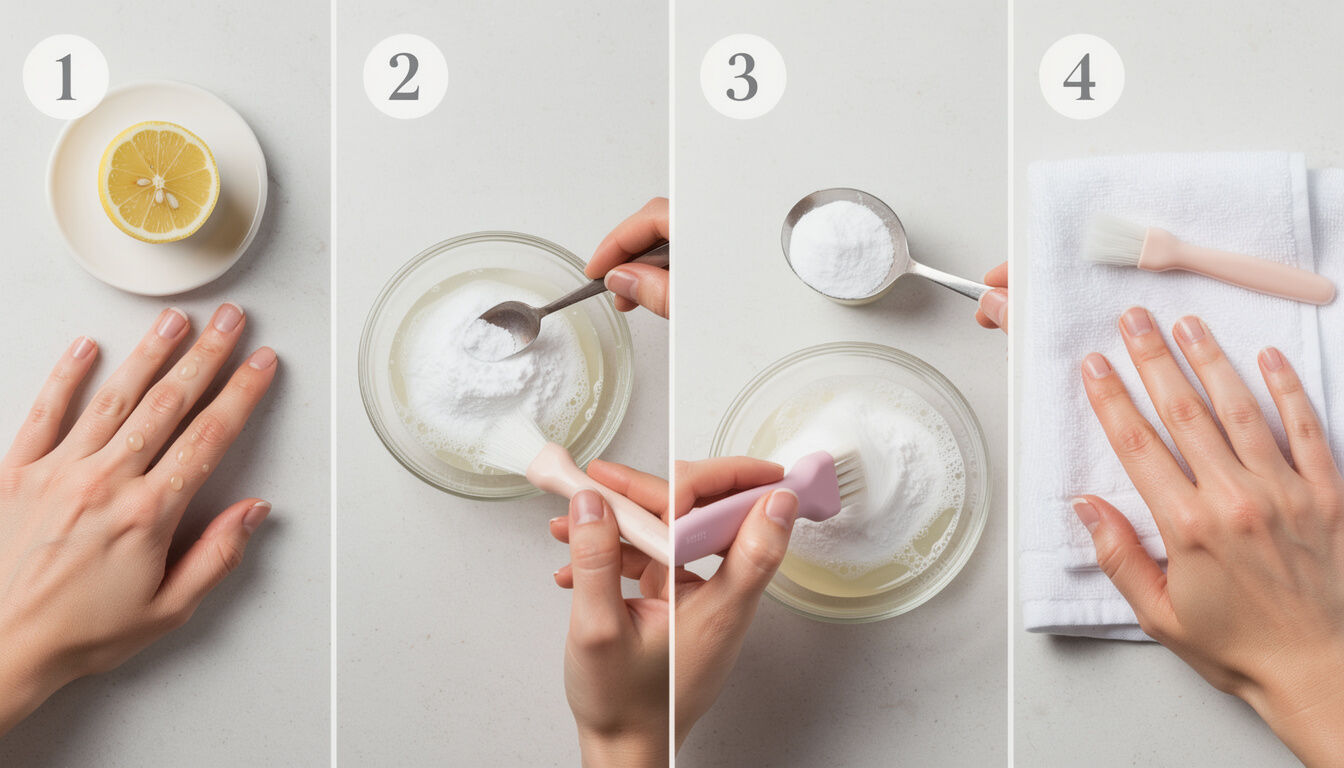 1

2

3

4